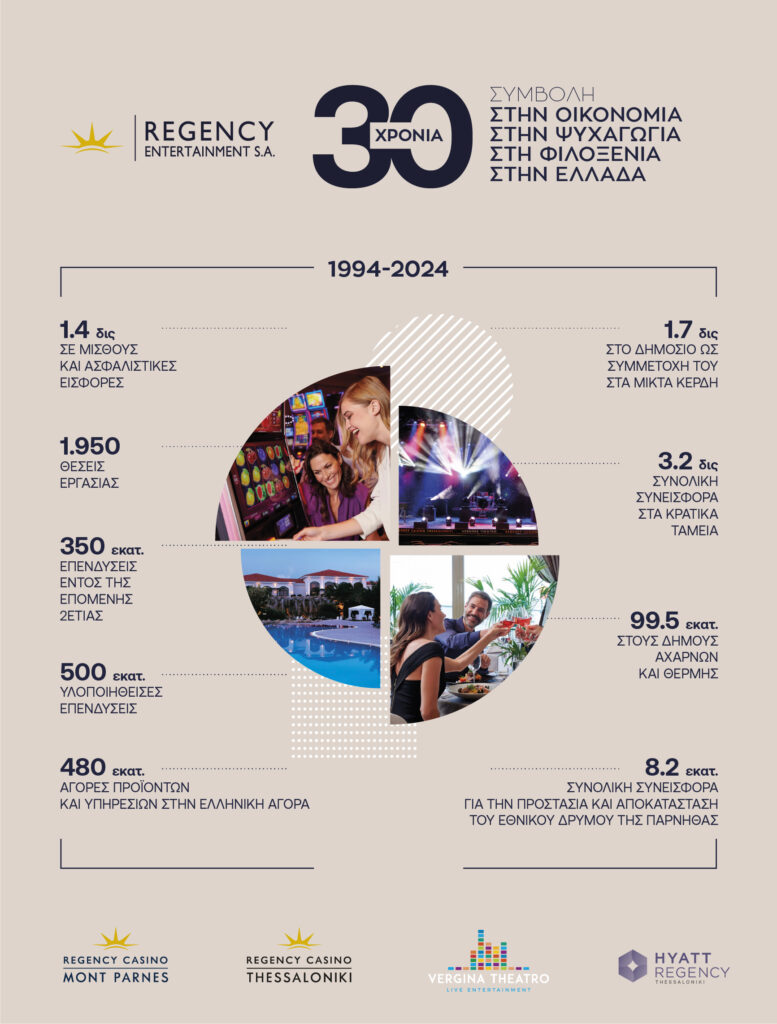 REGENCY
ENTERTAINMENT S.A.

30 ΧΡΟΝΙΑ

ΣΥΜΒΟΛΗ
ΣΤΗΝ ΟΙΚΟΝΟΜΙΑ
ΣΤΗΝ ΨΥΧΑΓΩΓΙΑ
ΣΤΗ ΦΙΛΟΞΕΝΙΑ
ΣΤΗΝ ΕΛΛΑΔΑ

1994-2024

1.4 δις
ΣΕ ΜΙΣΘΟΥΣ ΚΑΙ ΑΣΦΑΛΙΣΤΙΚΕΣ ΕΙΣΦΟΡΕΣ

1.950
ΘΕΣΕΙΣ ΕΡΓΑΣΙΑΣ

350 εκατ.
ΕΠΕΝΔΥΣΕΙΣ ΕΝΤΟΣ ΤΗΣ ΕΠΟΜΕΝΗΣ 2ΕΤΙΑΣ

500 εκατ.
ΥΛΟΠΟΙΗΘΕΙΣΕΣ ΕΠΕΝΔΥΣΕΙΣ

480 εκατ.
ΑΓΟΡΕΣ ΠΡΟΪΟΝΤΩΝ ΚΑΙ ΥΠΗΡΕΣΙΩΝ ΣΤΗΝ ΕΛΛΗΝΙΚΗ ΑΓΟΡΑ

1.7 δις
ΣΤΟ ΔΗΜΟΣΙΟ ΩΣ ΣΥΜΜΕΤΟΧΗ ΤΟΥ ΣΤΑ ΜΙΚΤΑ ΚΕΡΔΗ

3.2 δις
ΣΥΝΟΛΙΚΗ ΣΥΝΕΙΣΦΟΡΑ ΣΤΑ ΚΡΑΤΙΚΑ ΤΑΜΕΙΑ

99.5 εκατ.
ΣΤΟΥΣ ΔΗΜΟΥΣ ΑΧΑΡΝΩΝ ΚΑΙ ΘΕΡΜΗΣ

8.2 εκατ.
ΣΥΝΟΛΙΚΗ ΣΥΝΕΙΣΦΟΡΑ ΓΙΑ ΤΗΝ ΠΡΟΣΤΑΣΙΑ ΚΑΙ ΑΠΟΚΑΤΑΣΤΑΣΗ ΤΟΥ ΕΘΝΙΚΟΥ ΔΡΥΜΟΥ ΤΗΣ ΠΑΡΝΗΘΑΣ

REGENCY CASINO
MONT PARNES

REGENCY CASINO
THESSALONIKI

VERGINA THEATRO
LIVE ENTERTAINMENT

HYATT
REGENCY
THESSALONIKI